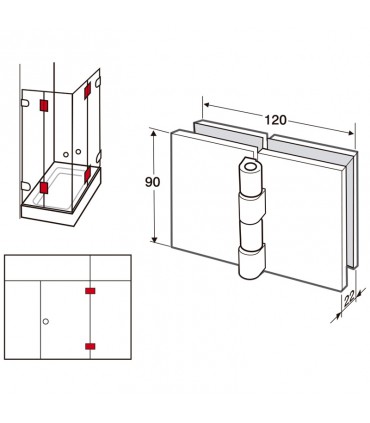 120
90
22