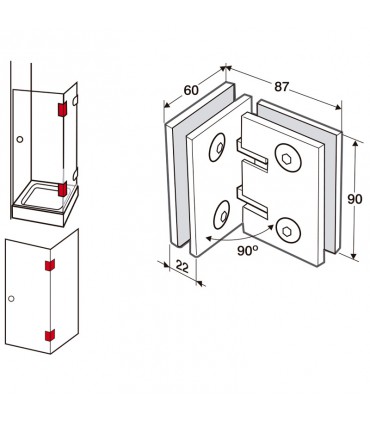 60
87
90
90°
22