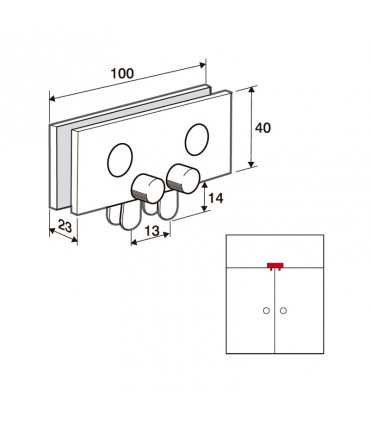 100
40
14
23
13