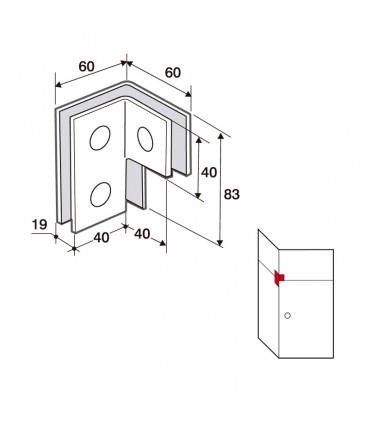 60
60
40
83
19
40
40