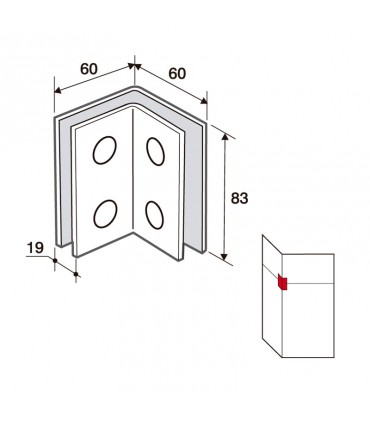 60
60
83
19