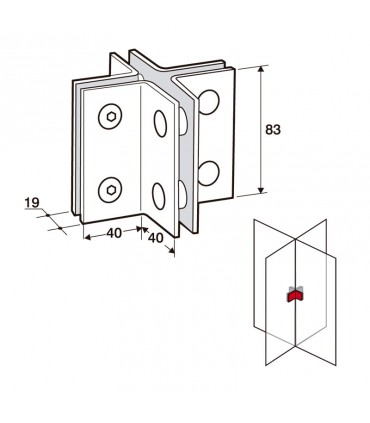 83
19
40
40