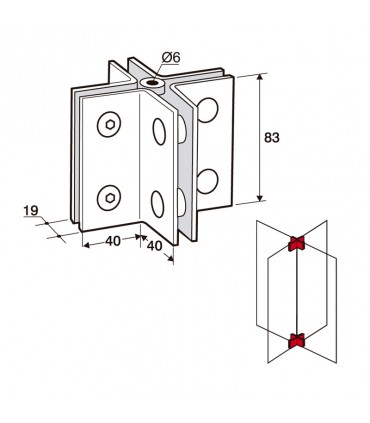 Ø6
83
19
40
40