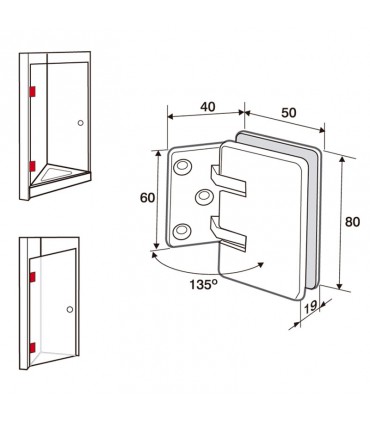 40
50
60
80
135º
19