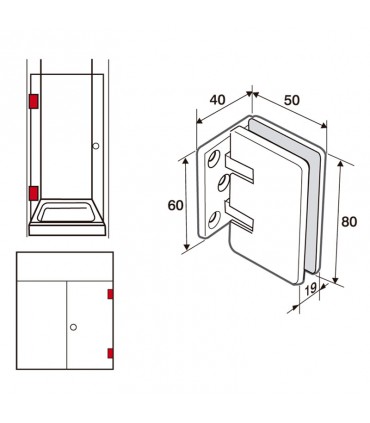 40
50
60
80
19