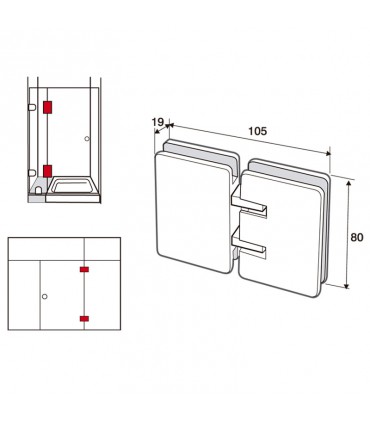 19
105
80