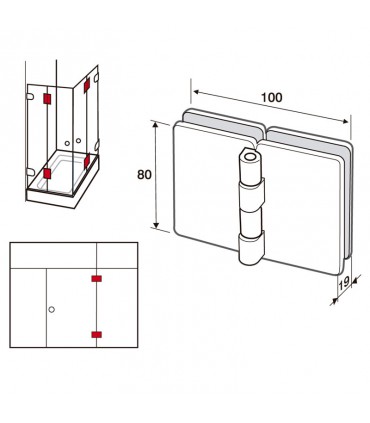 100

80

19