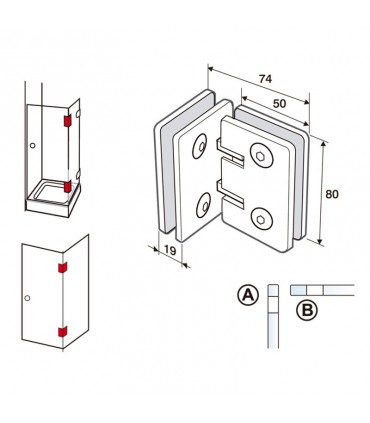 74
50
80
19
A
B