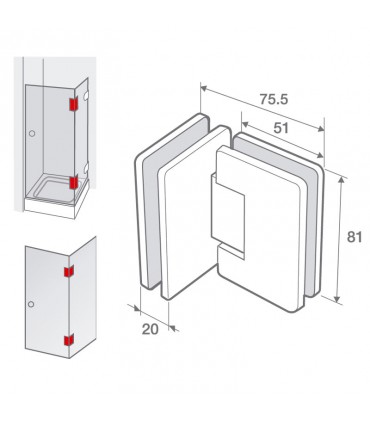 75.5
51
81
20