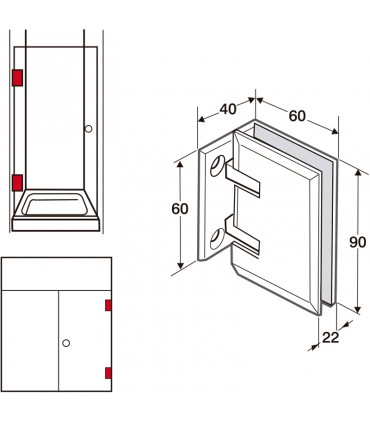 40
60
60
90
22