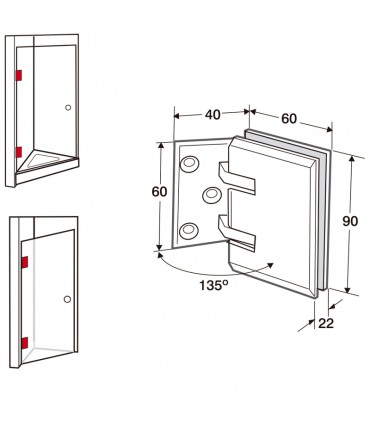 40

60

60

90

135º

22