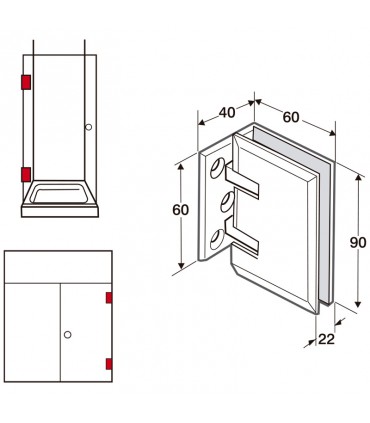 40
60
60
90
22