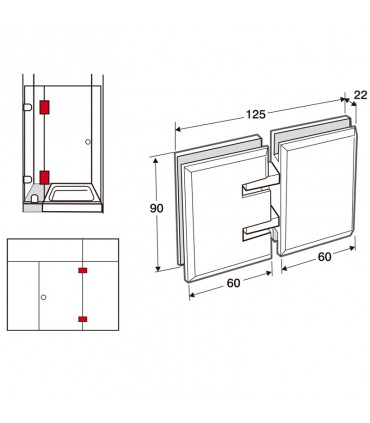 125
22
90
60
60