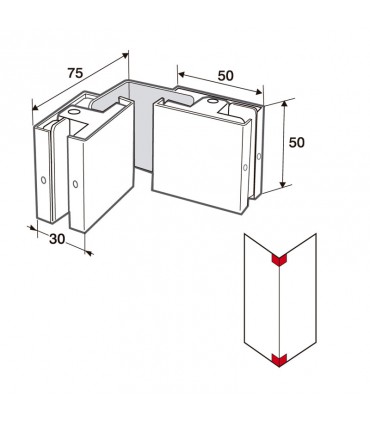 75
50
50
30