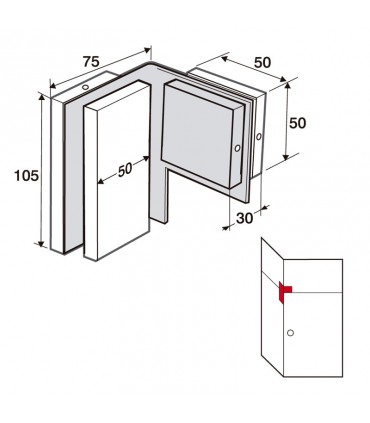 75
50
50
105
50
30