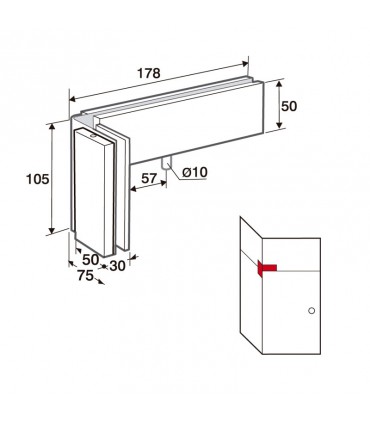 178

50

105

57

Ø10

50

30

75