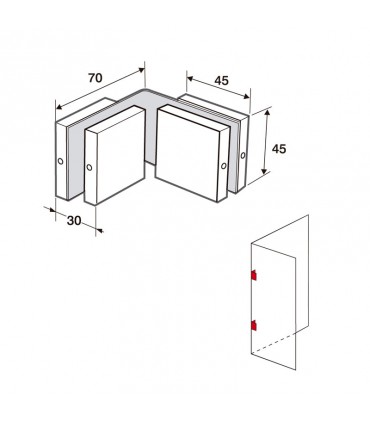 70
45
45
30