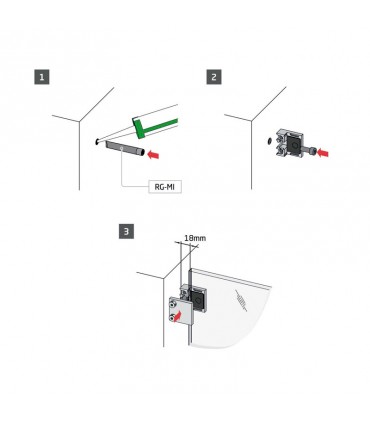 1

RG-MI

2

3

18mm