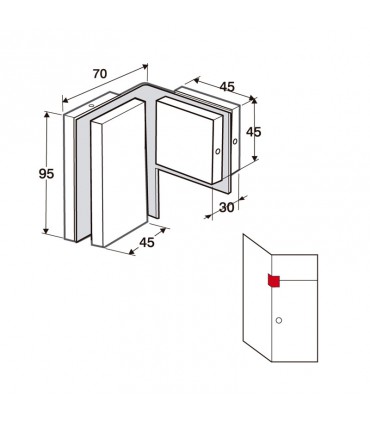 70
45
45
95
30
45