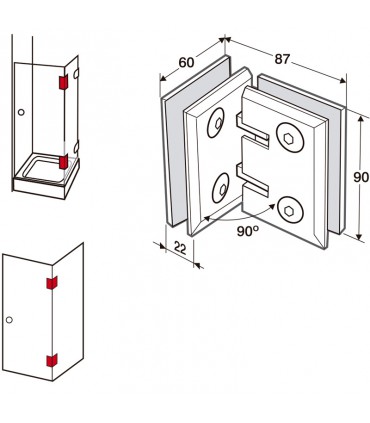 60
87
90
90°
22