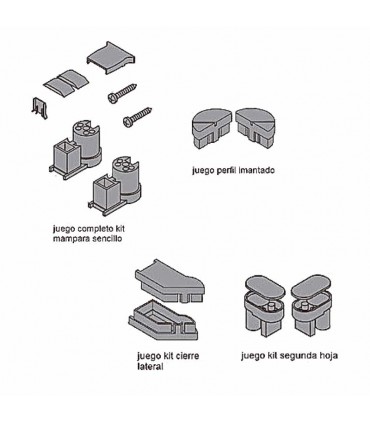 juego perfil imantado

juego completo kit mampara sencillo

juego kit cierre lateral

juego kit segunda hoja