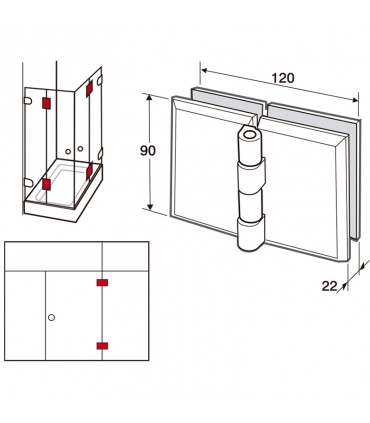 120

90

22