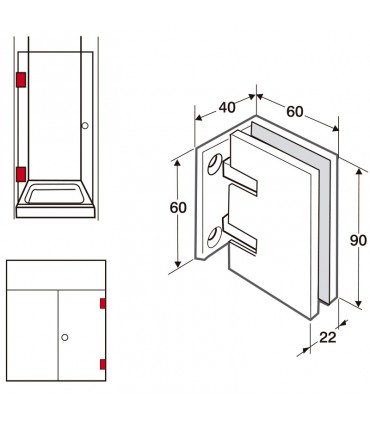 40
60
60
90
22