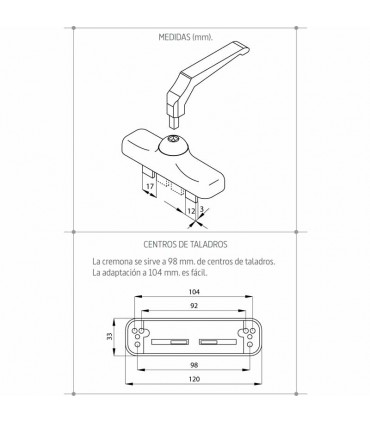 MEDIDAS (mm).

17

12 3

CENTROS DE TALADROS

La cremona se sirve a 98 mm. de centros de taladros.
La adaptación a 104 mm. es fácil.

104

92

33

98

120