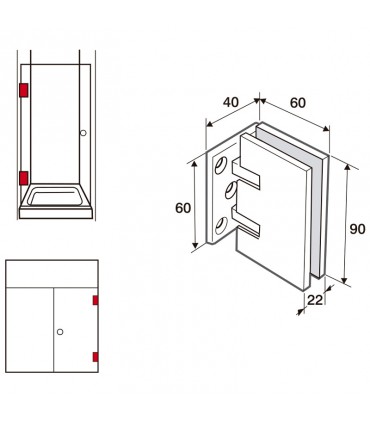 40
60
60
90
22