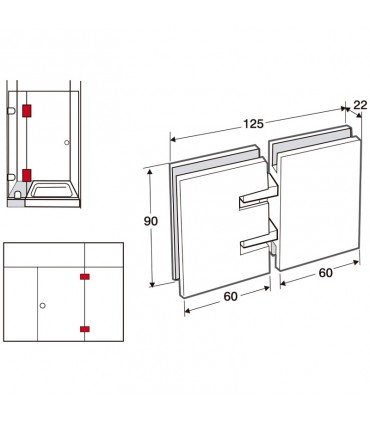 125
22
90
60
60