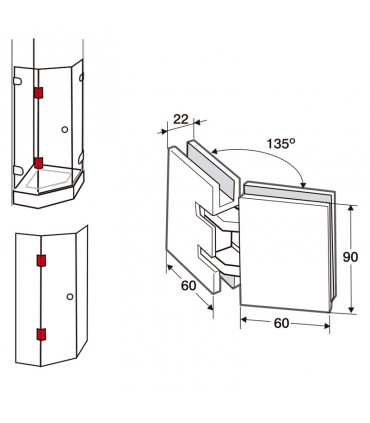 22
135º
90
60
60